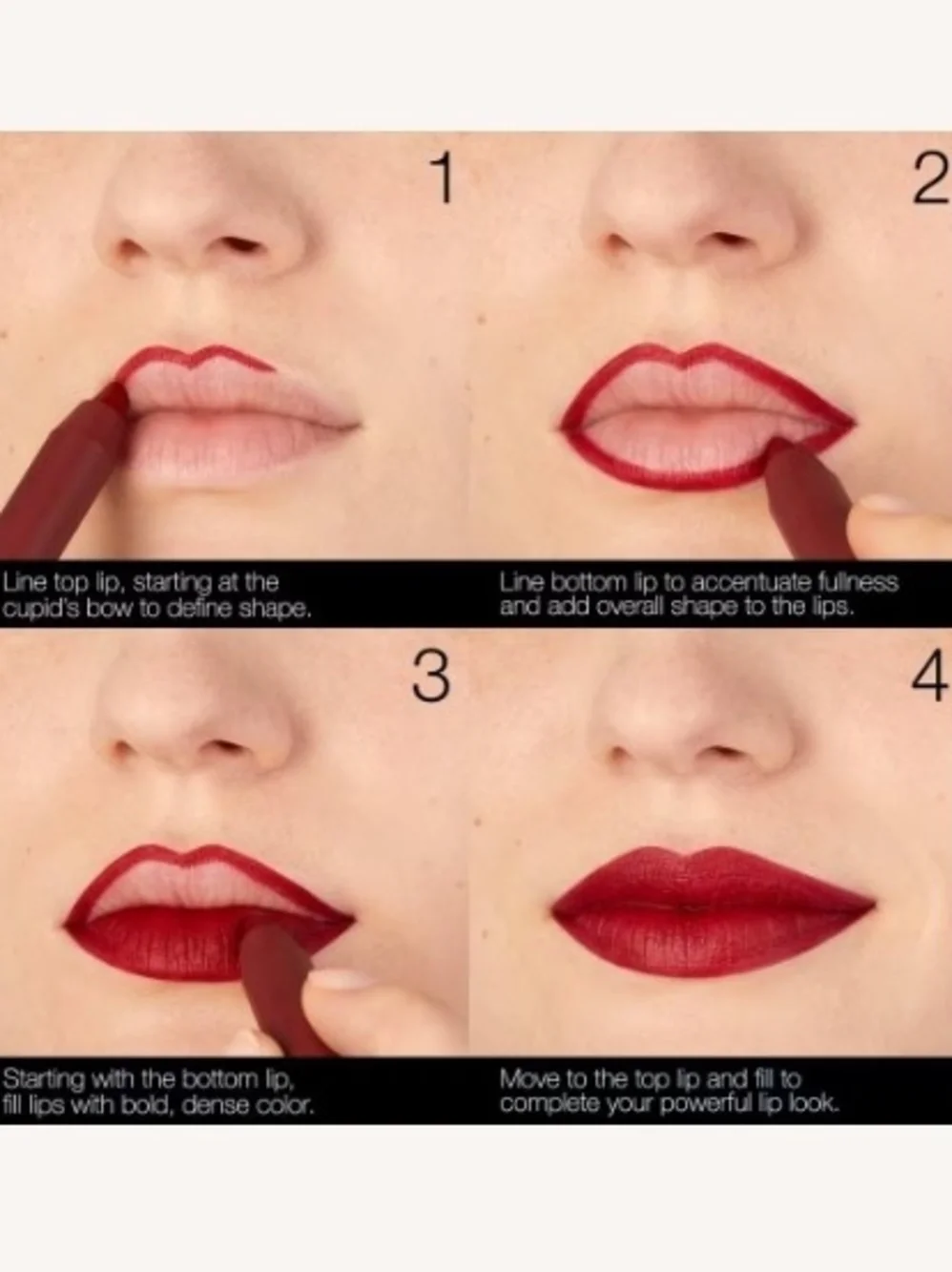 1

Line top lip, starting at the cupid's bow to define shape.

2

Line bottom lip to accentuate fullness and add overall shape to the lips.

3

Starting with the bottom lip, fill lips with bold, dense color.

4

Move to the top lip and fill to complete your powerful lip look.